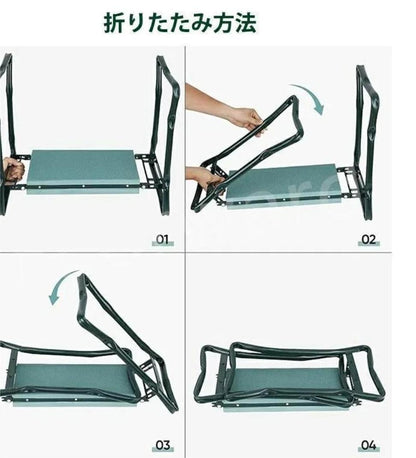 折りたたみ方法

01

02

03

04