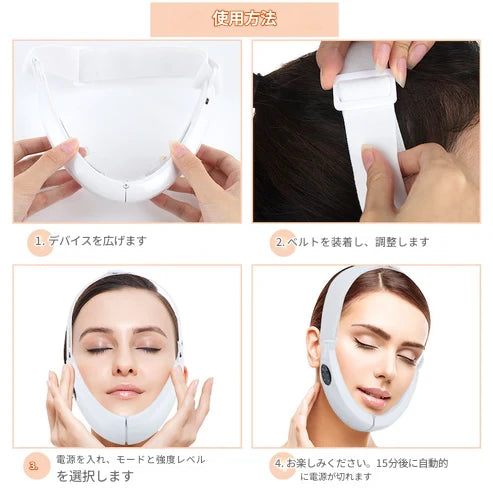 使用方法

1. デバイスを広げます

2. ベルトを装着し、調整します

3. 電源を入れ、モードと強度レベルを選択します

4. お楽しみください。15分後に自動的に電源が切れます