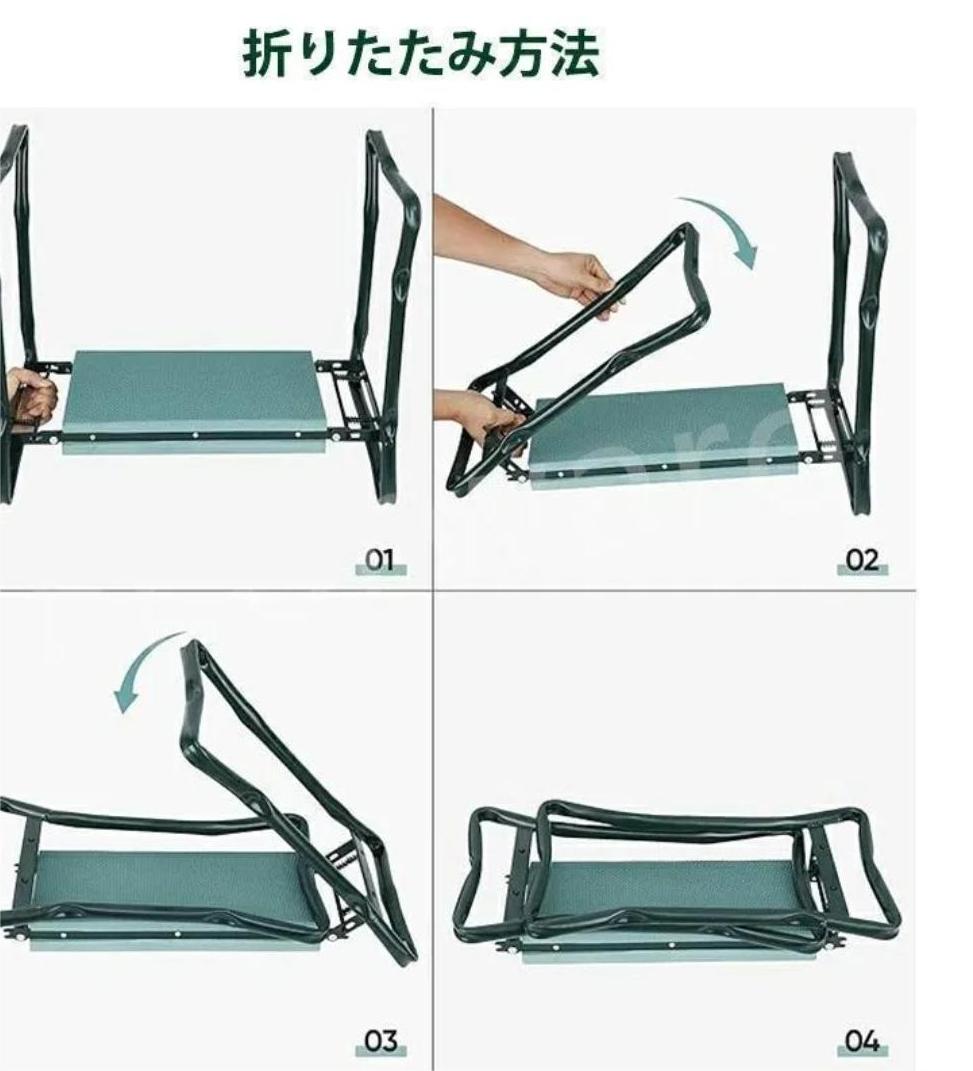 折りたたみ方法

01

02

03

04