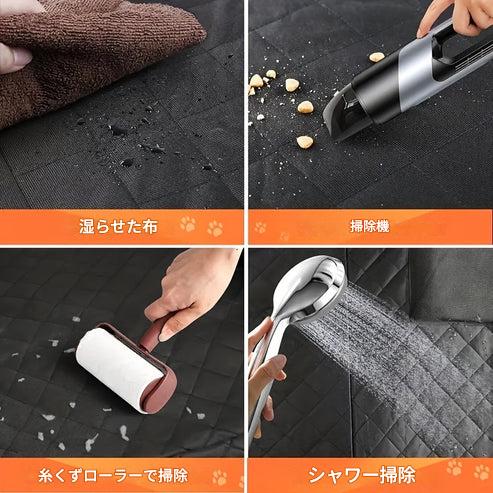 湿らせた布

掃除機

糸くずローラーで掃除

シャワー掃除